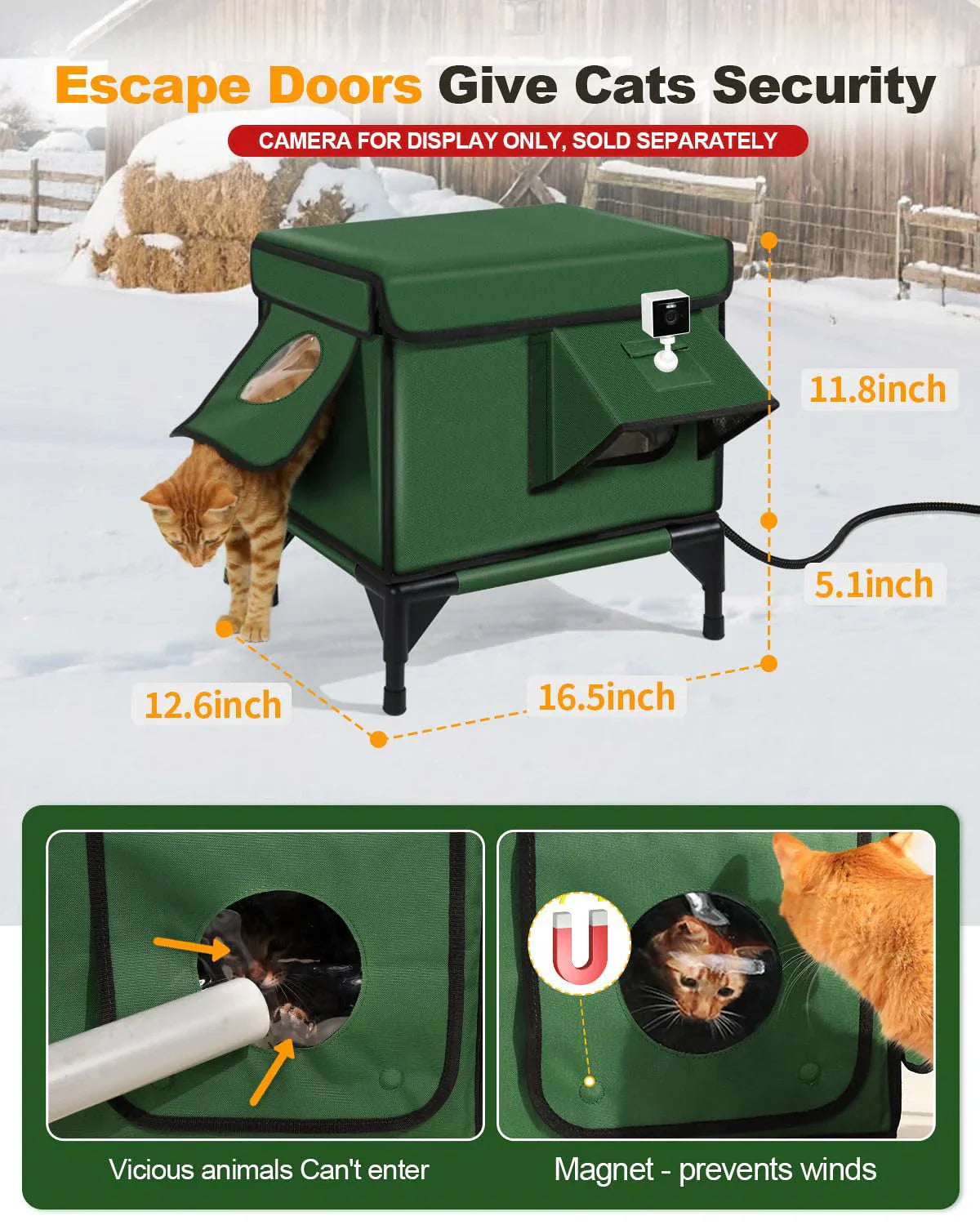 Escape Doors Give Cats Security

CAMERA FOR DISPLAY ONLY, SOLD SEPARATELY

11.8inch

5.1inch

12.6inch

16.5inch

Vicious animals Can't enter

Magnet - prevents winds